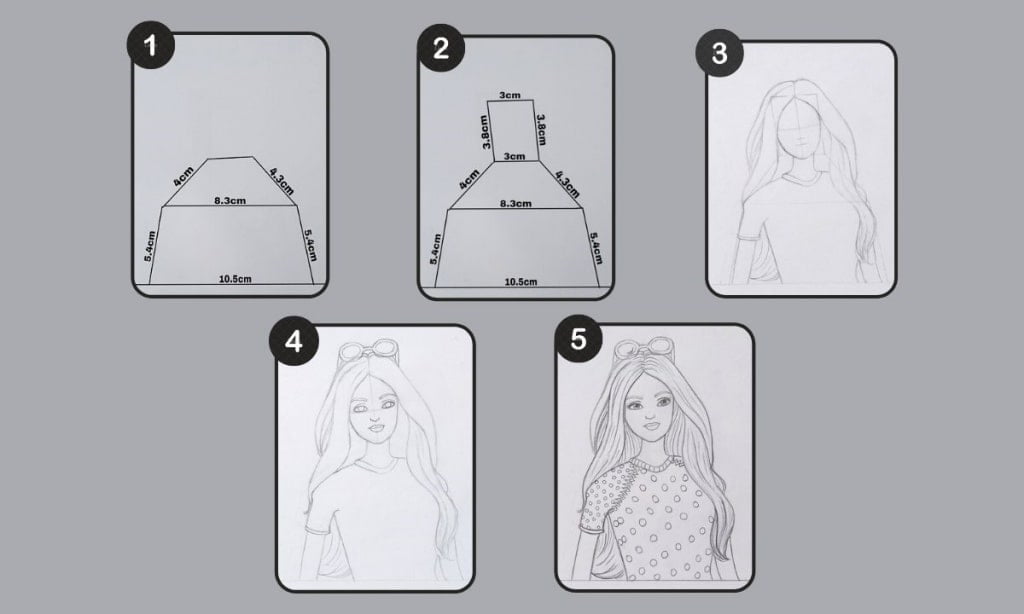 1
4cm
4.3cm
8.3cm
5.4cm
5.4cm
10.5cm

2
3cm
3.8cm
3.8cm
3cm
4cm
4.3cm
8.3cm
5.4cm
5.4cm
10.5cm

3

4

5