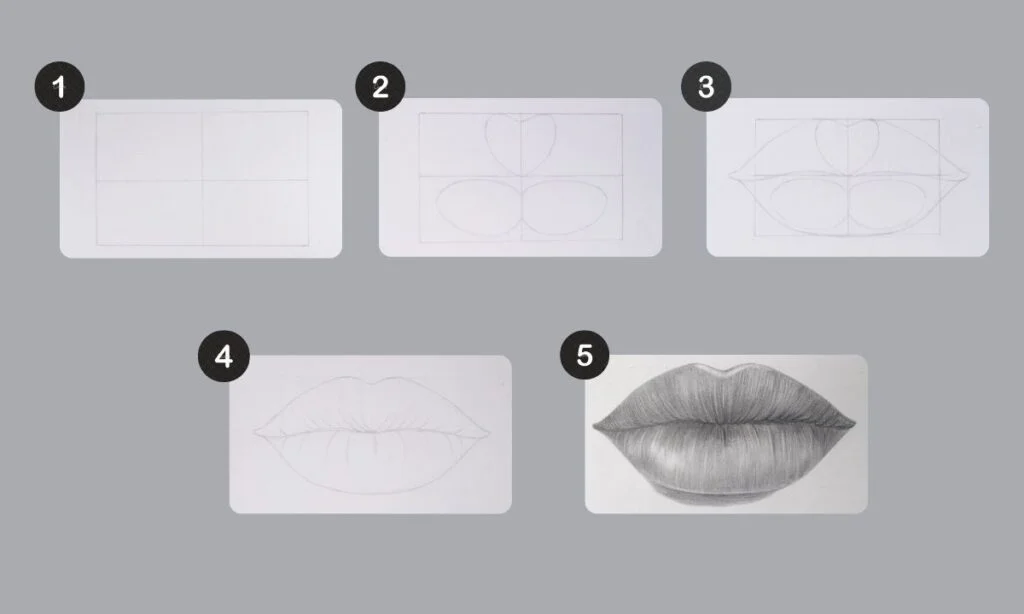 1

2

3

4

5